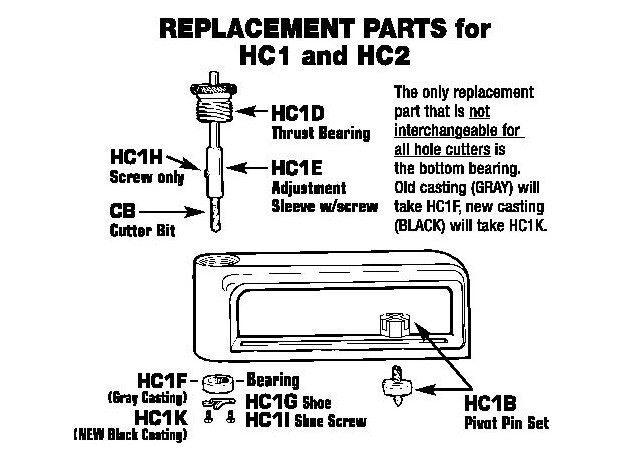 REPLACEMENT PARTS for HC1 and HC2

HC1D
Thrust Bearing

HC1H
Screw only

HC1E
Adjustment Sleeve w/screw

CB
Cutter Bit

The only replacement part that is not interchangeable for all hole cutters is the bottom bearing. Old casting (GRAY) will take HC1F, new casting (BLACK) will take HC1K.

HC1F
(Gray Casting)

Bearing

HC1G Shoe

HC1K
(NEW Black Casting)

HC1I Shoe Screw

HC1B
Pivot Pin Set