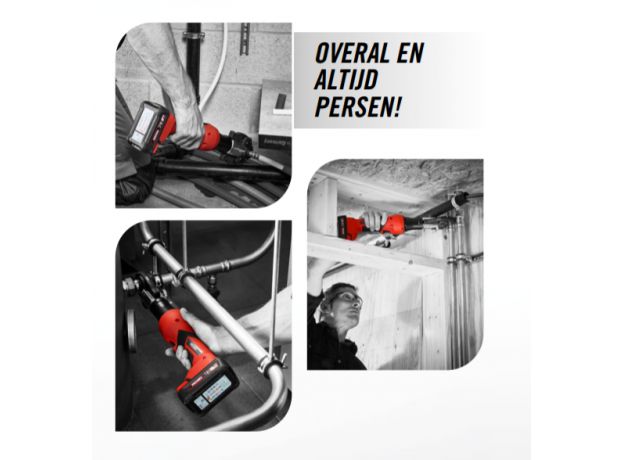 OVERAL EN ALTIJD PERSEN!